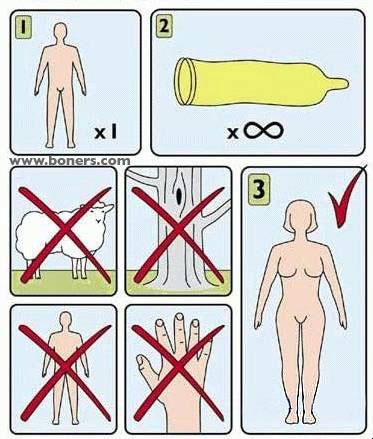 1

x 1

2

x $\infty$

www.boners.com

3